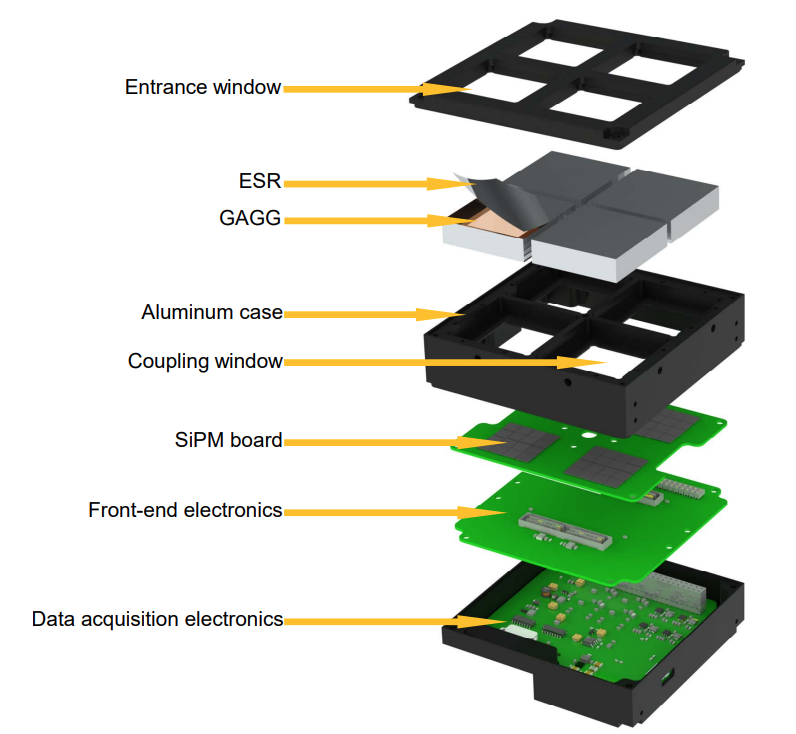 Entrance window

ESR

GAGG

Aluminum case

Coupling window

SiPM board

Front-end electronics

Data acquisition electronics