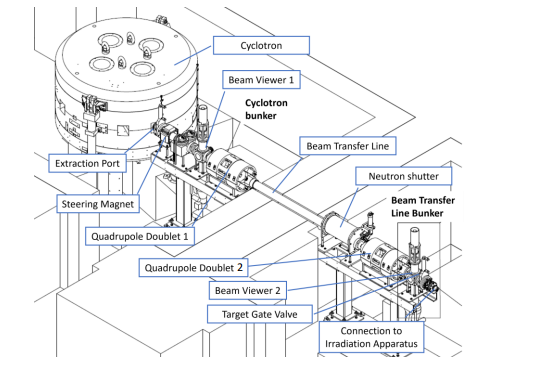 Cyclotron

Beam Viewer 1

Cyclotron bunker

Beam Transfer Line

Extraction Port

Neutron shutter

Steering Magnet

Beam Transfer Line Bunker

Quadrupole Doublet 1

Quadrupole Doublet 2

Beam Viewer 2

Target Gate Valve

Connection to Irradiation Apparatus